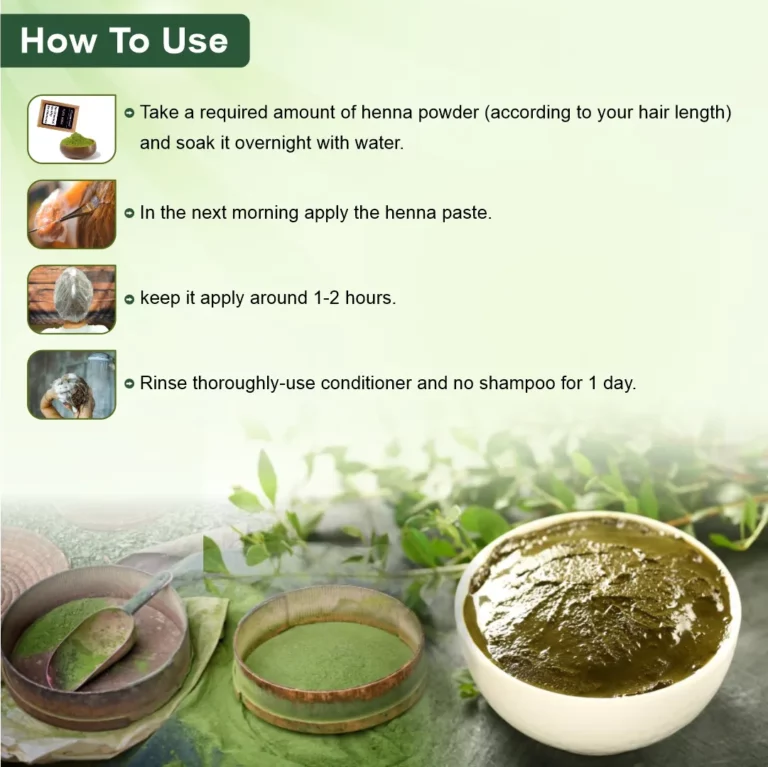 How To Use

Take a required amount of henna powder (according to your hair length) and soak it overnight with water.

In the next morning apply the henna paste.

keep it apply around 1-2 hours.

Rinse thoroughly-use conditioner and no shampoo for 1 day.